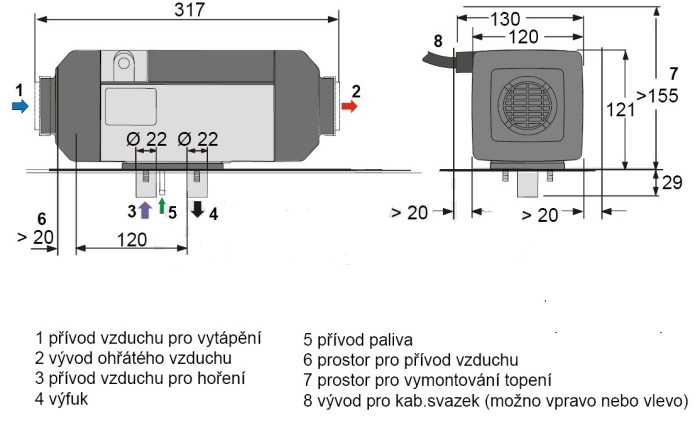 317

1

2

Ø 22 Ø 22

3 5 4

6
> 20

120

130
120
8

7
>155
121

29

> 20

> 20

1 přívod vzduchu pro vytápění
2 vývod ohřátého vzduchu
3 přívod vzduchu pro hoření
4 výfuk

5 přívod paliva
6 prostor pro přívod vzduchu
7 prostor pro vymontování topení
8 vývod pro kab.svazek (možno vpravo nebo vlevo)